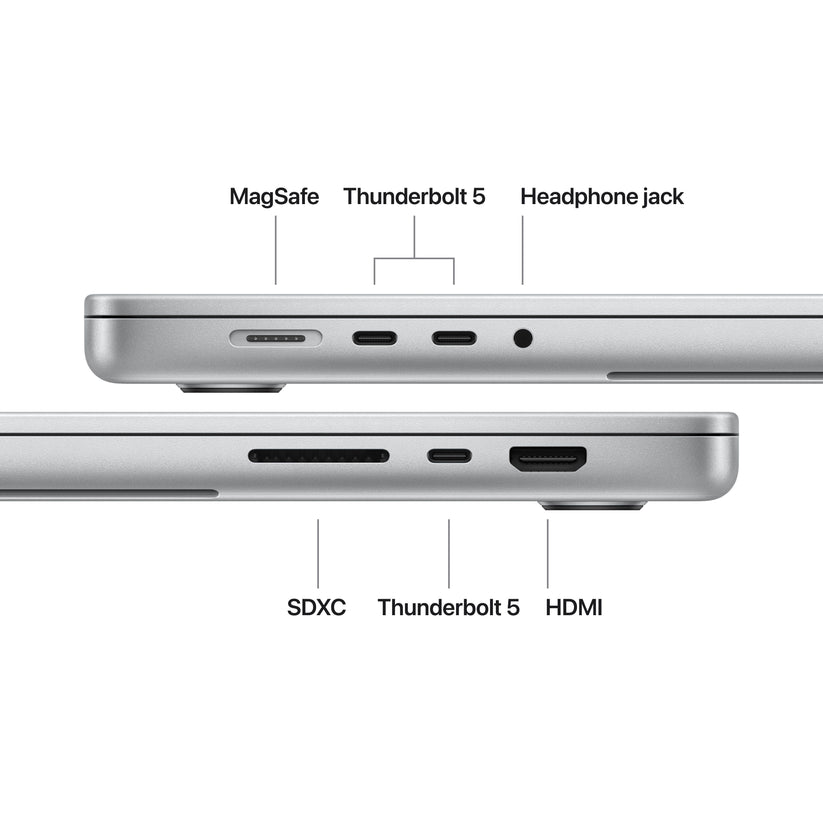 MagSafe
Thunderbolt 5
Headphone jack

SDXC
Thunderbolt 5
HDMI