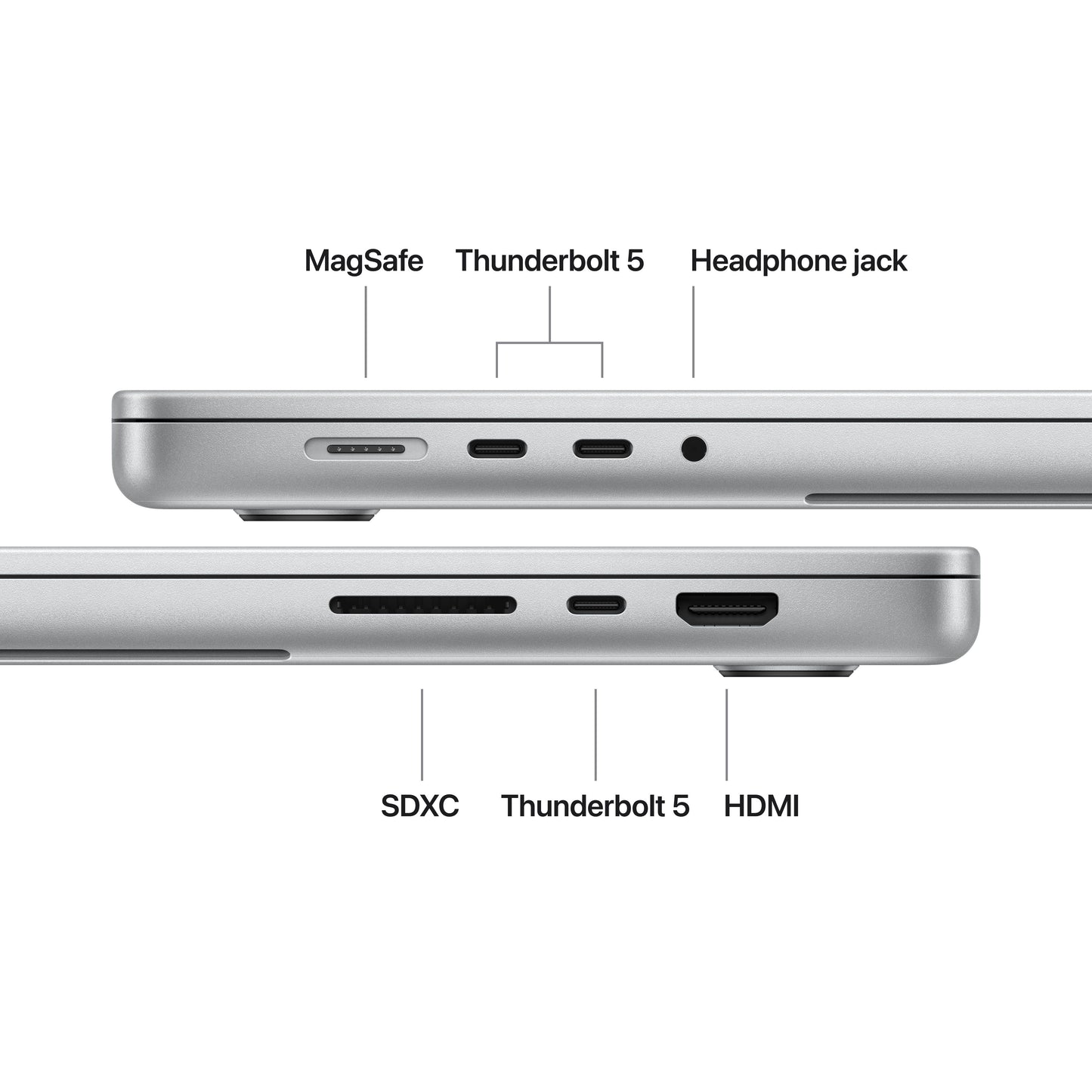 MagSafe Thunderbolt 5 Headphone jack

SDXC Thunderbolt 5 HDMI